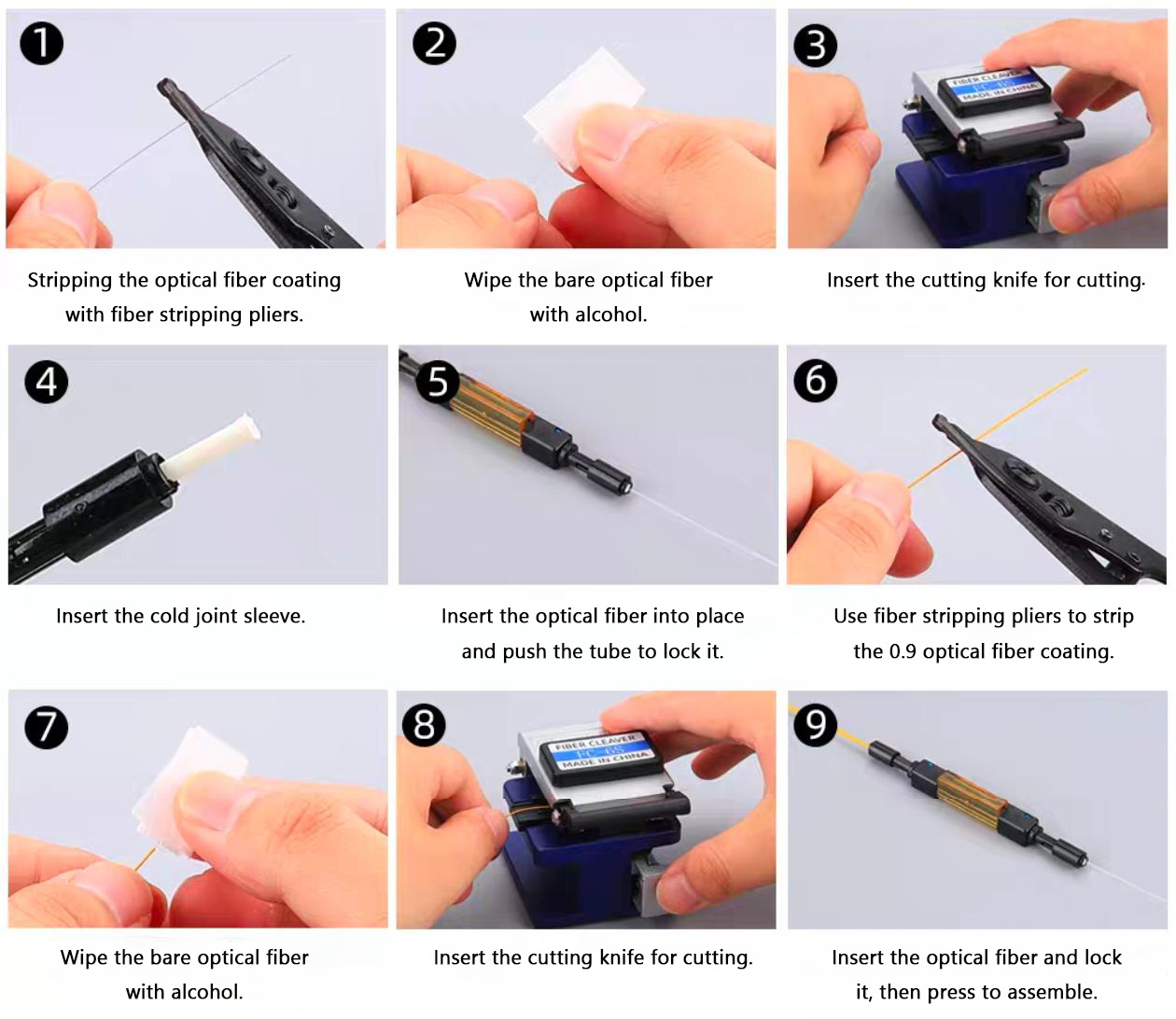 1

Stripping the optical fiber coating with fiber stripping pliers.

2

Wipe the bare optical fiber with alcohol.

3

FIBER CLEAVER FC-6S MADE IN CHINA

Insert the cutting knife for cutting.

4

Insert the cold joint sleeve.

5

Insert the optical fiber into place and push the tube to lock it.

6

Use fiber stripping pliers to strip the 0.9 optical fiber coating.

7

Wipe the bare optical fiber with alcohol.

8

FIBER CLEAVER FC-6S MADE IN CHINA

Insert the cutting knife for cutting.

9

Insert the optical fiber and lock it, then press to assemble.